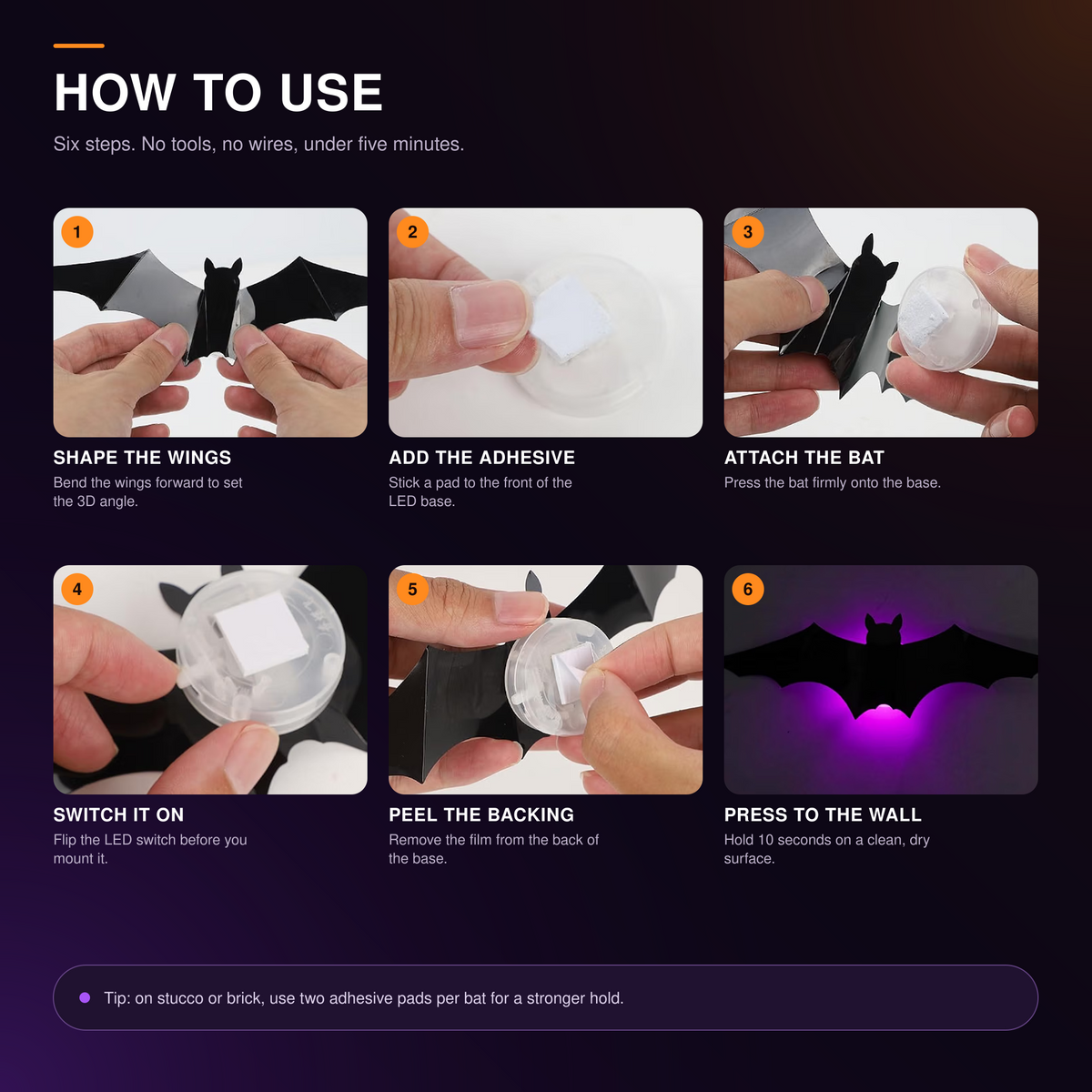 HOW TO USE

Six steps. No tools, no wires, under five minutes.

1

SHAPE THE WINGS

Bend the wings forward to set the 3D angle.

2

ADD THE ADHESIVE

Stick a pad to the front of the LED base.

3

ATTACH THE BAT

Press the bat firmly onto the base.

4

SWITCH IT ON

Flip the LED switch before you mount it.

5

PEEL THE BACKING

Remove the film from the back of the base.

6

PRESS TO THE WALL

Hold 10 seconds on a clean, dry surface.

• Tip: on stucco or brick, use two adhesive pads per bat for a stronger hold.